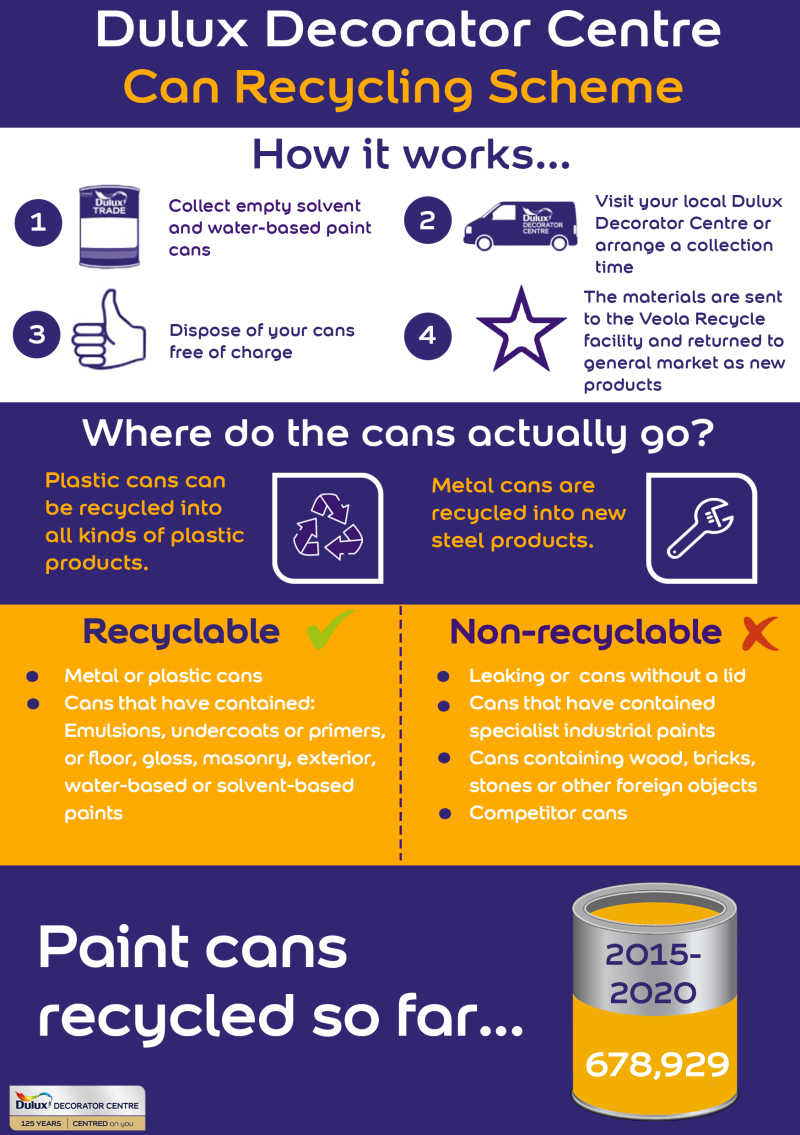 Dulux Decorator Centre
Can Recycling Scheme

How it works...

1
Dulux TRADE
Collect empty solvent and water-based paint cans

2
Dulux DECORATOR CENTRE
Visit your local Dulux Decorator Centre or arrange a collection time

3
Dispose of your cans free of charge

4
The materials are sent to the Veola Recycle facility and returned to general market as new products

Where do the cans actually go?

Plastic cans can be recycled into all kinds of plastic products.

Metal cans are recycled into new steel products.

Recyclable

- Metal or plastic cans
- Cans that have contained: Emulsions, undercoats or primers, or floor, gloss, masonry, exterior, water-based or solvent-based paints

Non-recyclable

- Leaking or cans without a lid
- Cans that have contained specialist industrial paints
- Cans containing wood, bricks, stones or other foreign objects
- Competitor cans

Paint cans recycled so far...

2015-2020

678,929

Dulux DECORATOR CENTRE
125 YEARS | CENTRED on you